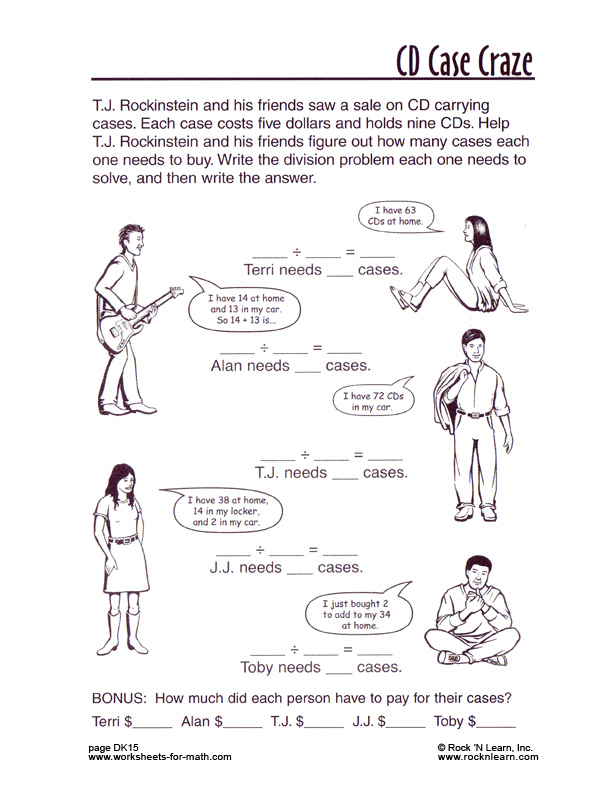 CD Case Craze

T.J. Rockinstein and his friends saw a sale on CD carrying cases. Each case costs five dollars and holds nine CDs. Help T.J. Rockinstein and his friends figure out how many cases each one needs to buy. Write the division problem each one needs to solve, and then write the answer.

I have 63 CDs at home.

_____ ÷ _____ = _____
Terri needs ___ cases.

I have 14 at home and 13 in my car. So 14 + 13 is...

_____ ÷ _____ = _____
Alan needs ___ cases.

I have 72 CDs in my car.

_____ ÷ _____ = _____
T.J. needs ___ cases.

I have 38 at home, 14 in my locker, and 2 in my car.

_____ ÷ _____ = _____
J.J. needs ___ cases.

I just bought 2 to add to my 34 at home.

_____ ÷ _____ = _____
Toby needs ___ cases.

BONUS: How much did each person have to pay for their cases?

Terri $_____ Alan $_____ T.J. $_____ J.J. $_____ Toby $_____

page DK15
www.worksheets-for-math.com

© Rock 'N Learn, Inc.
www.rocknlearn.com