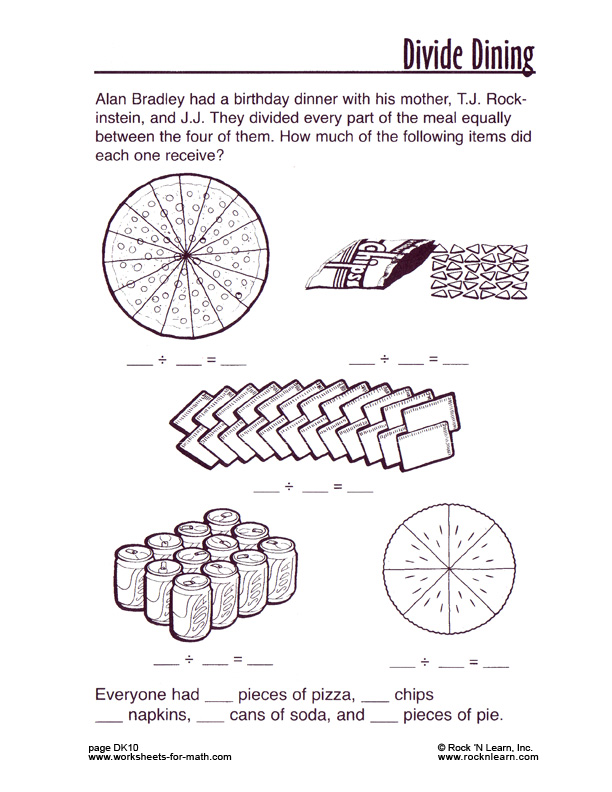 Divide Dining

Alan Bradley had a birthday dinner with his mother, T.J. Rockinstein, and J.J. They divided every part of the meal equally between the four of them. How much of the following items did each one receive?

CHIPS

___ ÷ ___ = ___ ___ ÷ ___ = ___

___ ÷ ___ = ___

___ ÷ ___ = ___ ___ ÷ ___ = ___

Everyone had ___ pieces of pizza, ___ chips ___ napkins, ___ cans of soda, and ___ pieces of pie.

page DK10
www.worksheets-for-math.com

© Rock 'N Learn, Inc.
www.rocknlearn.com